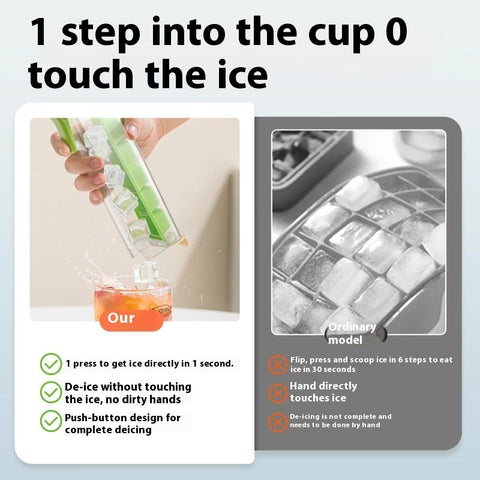 1 step into the cup 0 touch the ice

Our

1 press to get ice directly in 1 second.

De-ice without touching the ice, no dirty hands

Push-button design for complete deicing

Ordinary model

Flip, press and scoop ice in 6 steps to eat ice in 30 seconds

Hand directly touches ice

De-icing is not complete and needs to be done by hand