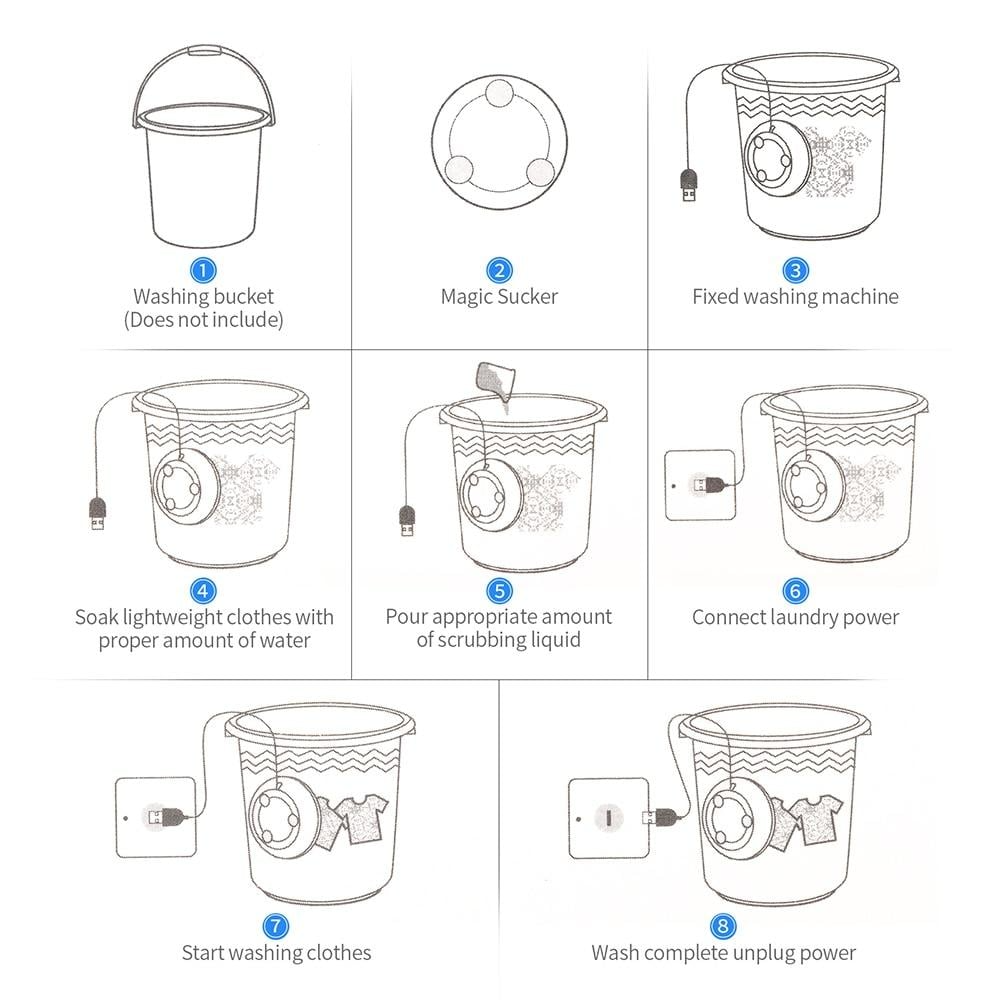 1
Washing bucket
(Does not include)

2
Magic Sucker

3
Fixed washing machine

4
Soak lightweight clothes with proper amount of water

5
Pour appropriate amount of scrubbing liquid

6
Connect laundry power

7
Start washing clothes

8
Wash complete unplug power